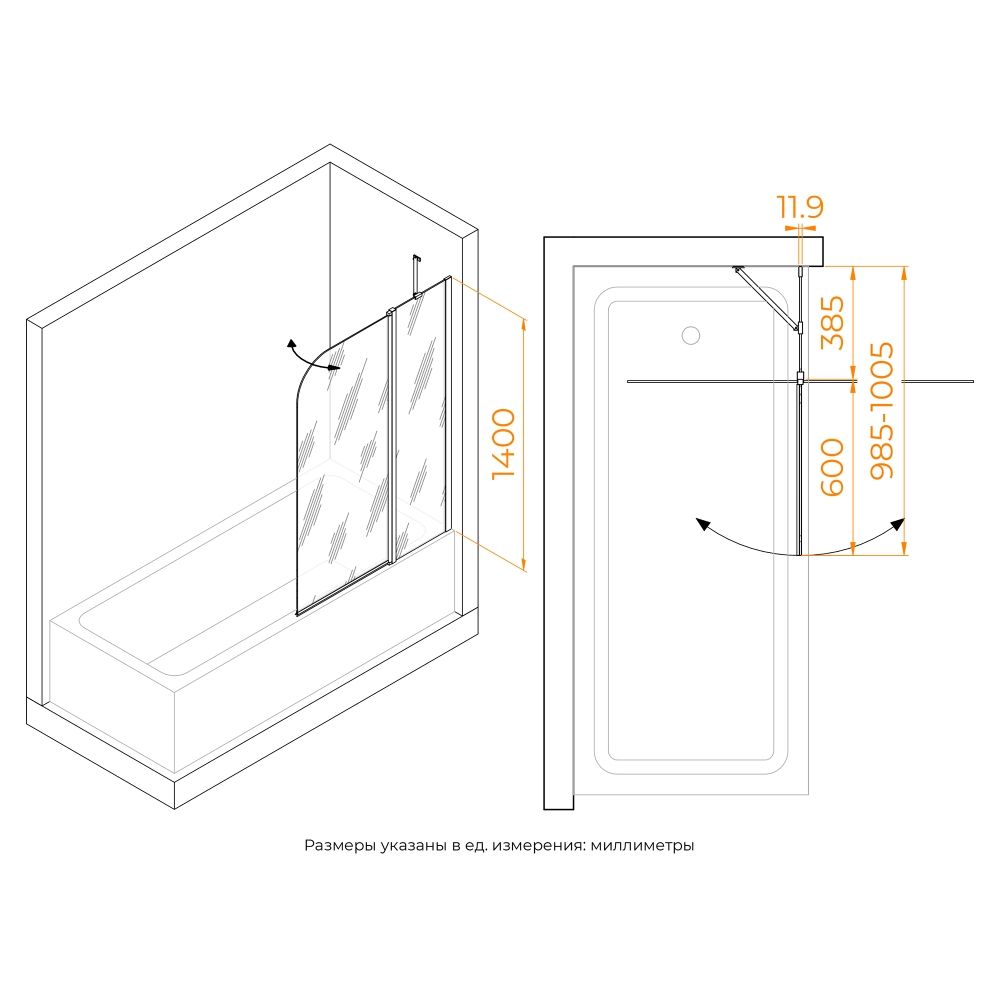 1400

11.9

385

600

985-1005

Размеры указаны в ед. измерения: миллиметры