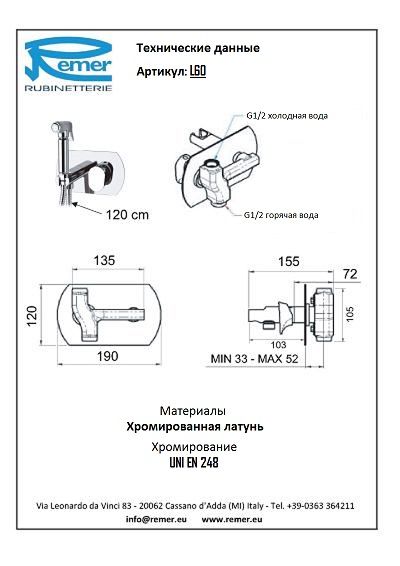 Remer
RUBINETTERIE

Технические данные

Артикул: L60

G1/2 холодная вода

G1/2 горячая вода

120 cm

135

120

190

155

72

105

103

MIN 33 - MAX 52

Материалы
Хромированная латунь
Хромирование
UNI EN 248

Via Leonardo da Vinci 83 - 20062 Cassano d'Adda (MI) Italy - Tel. +39-0363 364211
info@remer.eu www.remer.eu