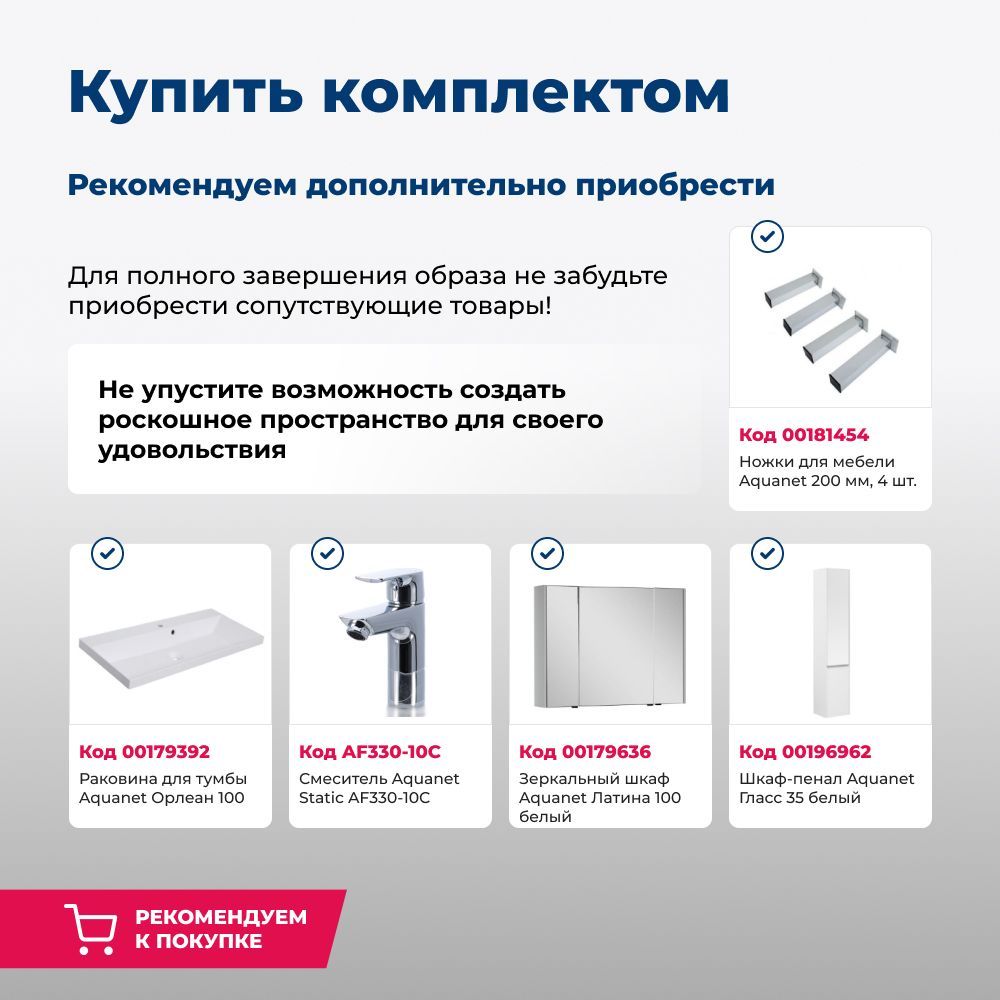 Купить комплектом

Рекомендуем дополнительно приобрести

Для полного завершения образа не забудьте приобрести сопутствующие товары!

Не упустите возможность создать роскошное пространство для своего удовольствия

Код 00181454
Ножки для мебели Aquanet 200 мм, 4 шт.

Код 00179392
Раковина для тумбы Aquanet Орлеан 100

Код AF330-10C
Смеситель Aquanet Static AF330-10C

Код 00179636
Зеркальный шкаф Aquanet Латина 100 белый

Код 00196962
Шкаф-пенал Aquanet Гласс 35 белый

РЕКОМЕНДУЕМ К ПОКУПКЕ