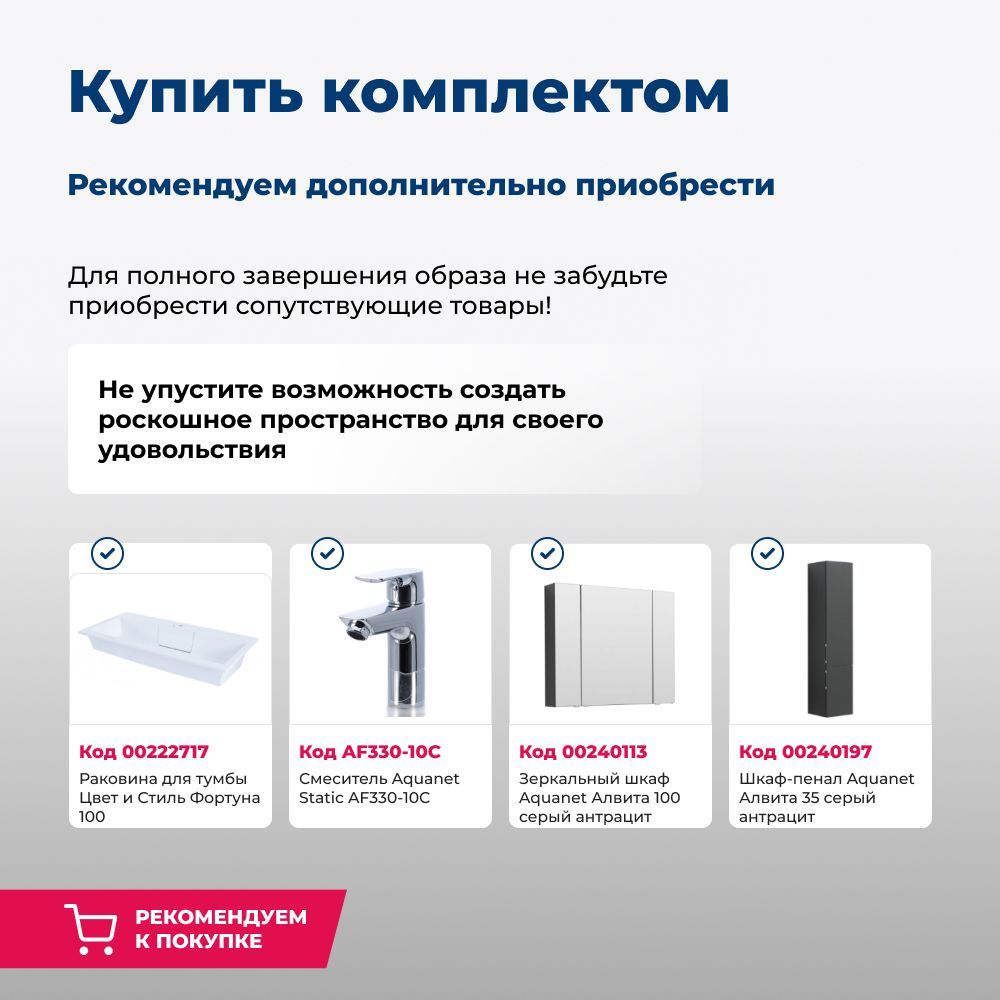 Купить комплектом

Рекомендуем дополнительно приобрести

Для полного завершения образа не забудьте приобрести сопутствующие товары!

Не упустите возможность создать роскошное пространство для своего удовольствия

Код 00222717
Раковина для тумбы Цвет и Стиль Фортуна 100

Код AF330-10C
Смеситель Aquanet Static AF330-10C

Код 00240113
Зеркальный шкаф Aquanet Алвита 100 серый антрацит

Код 00240197
Шкаф-пенал Aquanet Алвита 35 серый антрацит

РЕКОМЕНДУЕМ К ПОКУПКЕ