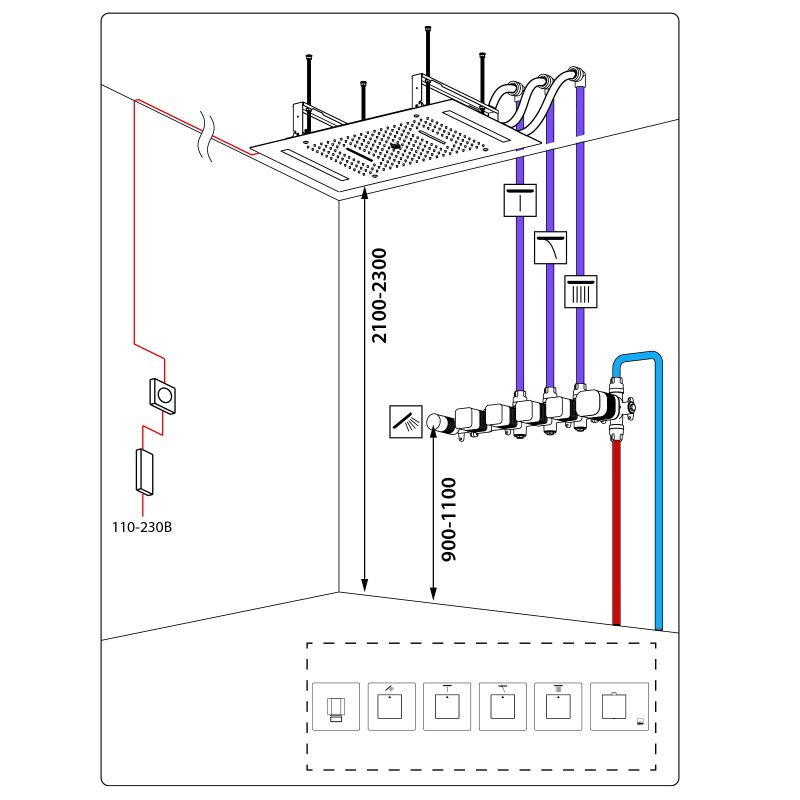 2100-2300

900-1100

110-230B