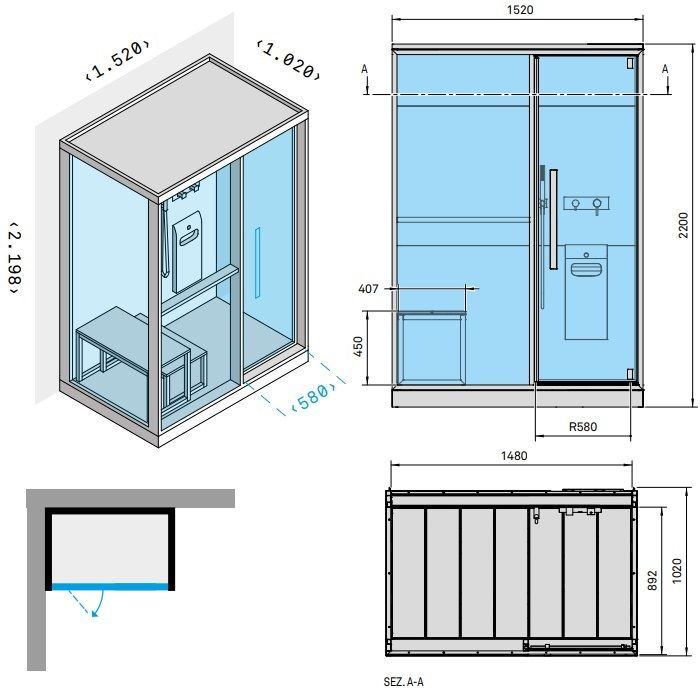 ‹1.520›
‹1.020›
‹2.198›
‹580›
1520
A
A
2200
407
450
R580
1480
892
1020
SEZ. A-A