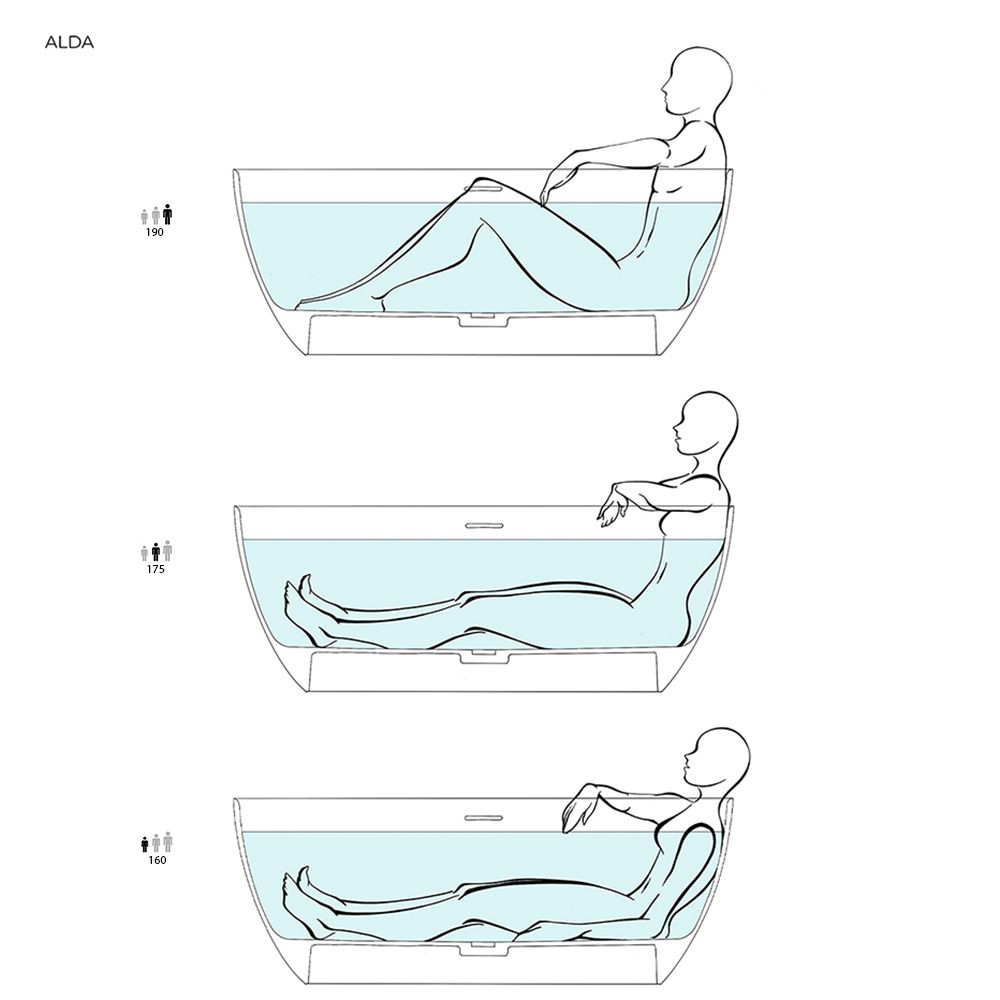 ALDA

190

175

160