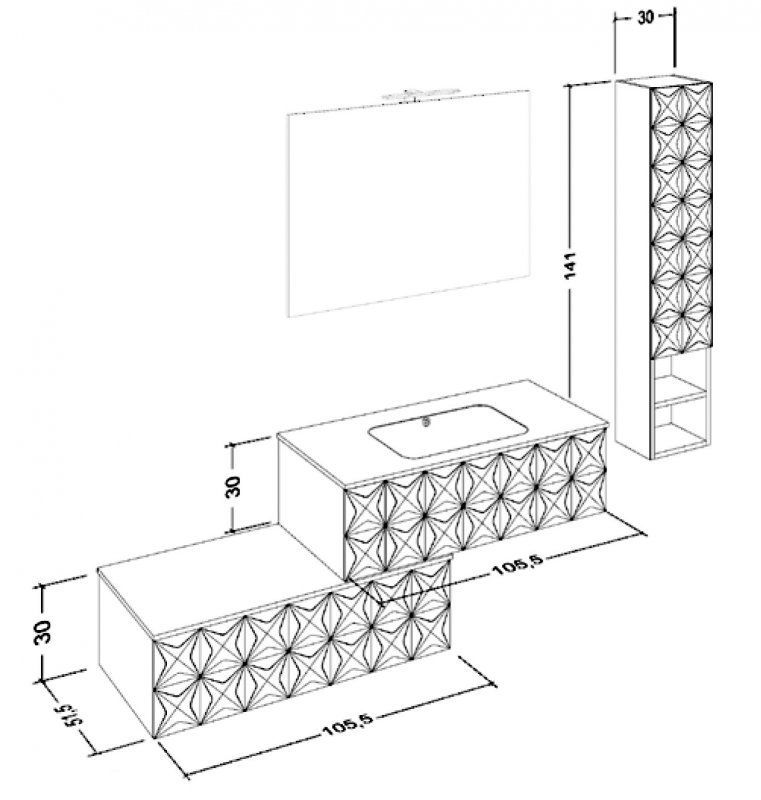 30
141
30
105,5
30
51,5
105,5