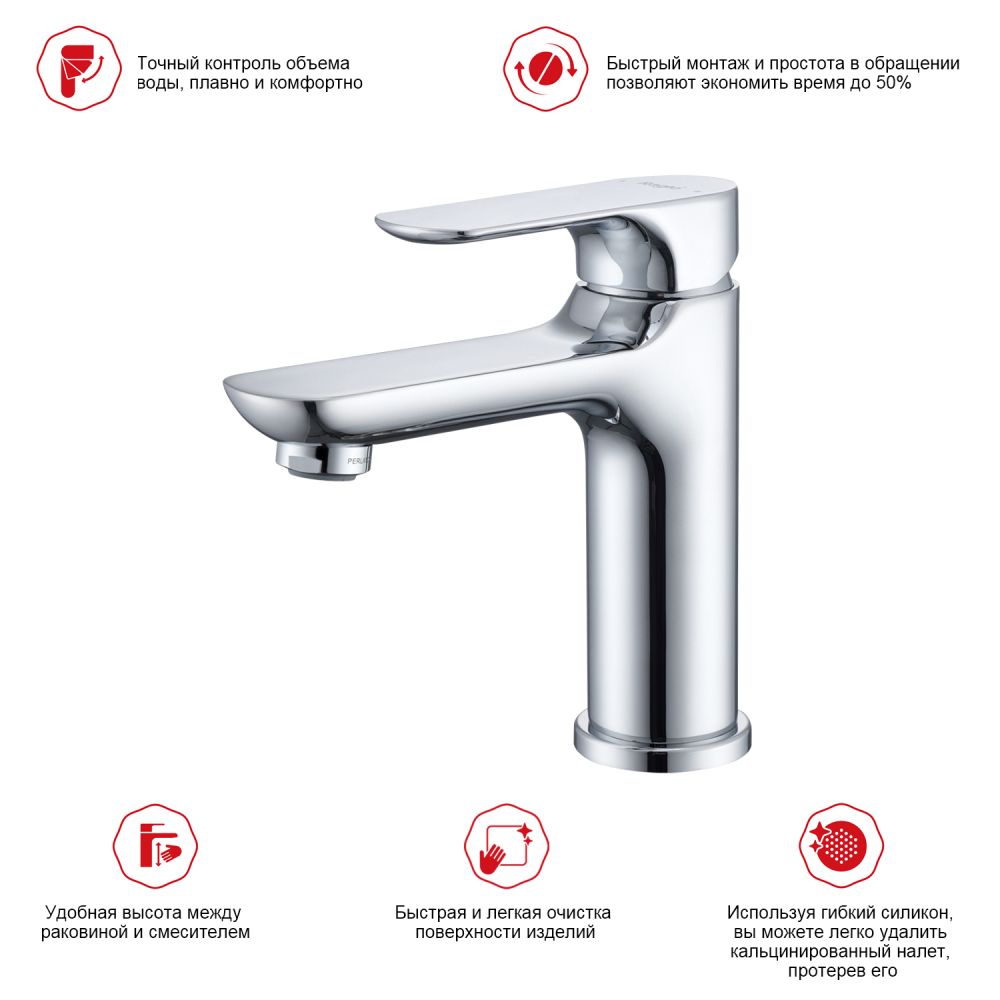 Точный контроль объема воды, плавно и комфортно

Быстрый монтаж и простота в обращении позволяют экономить время до 50%

Удобная высота между раковиной и смесителем

Быстрая и легкая очистка поверхности изделий

Используя гибкий силикон, вы можете легко удалить кальцинированный налет, протерев его