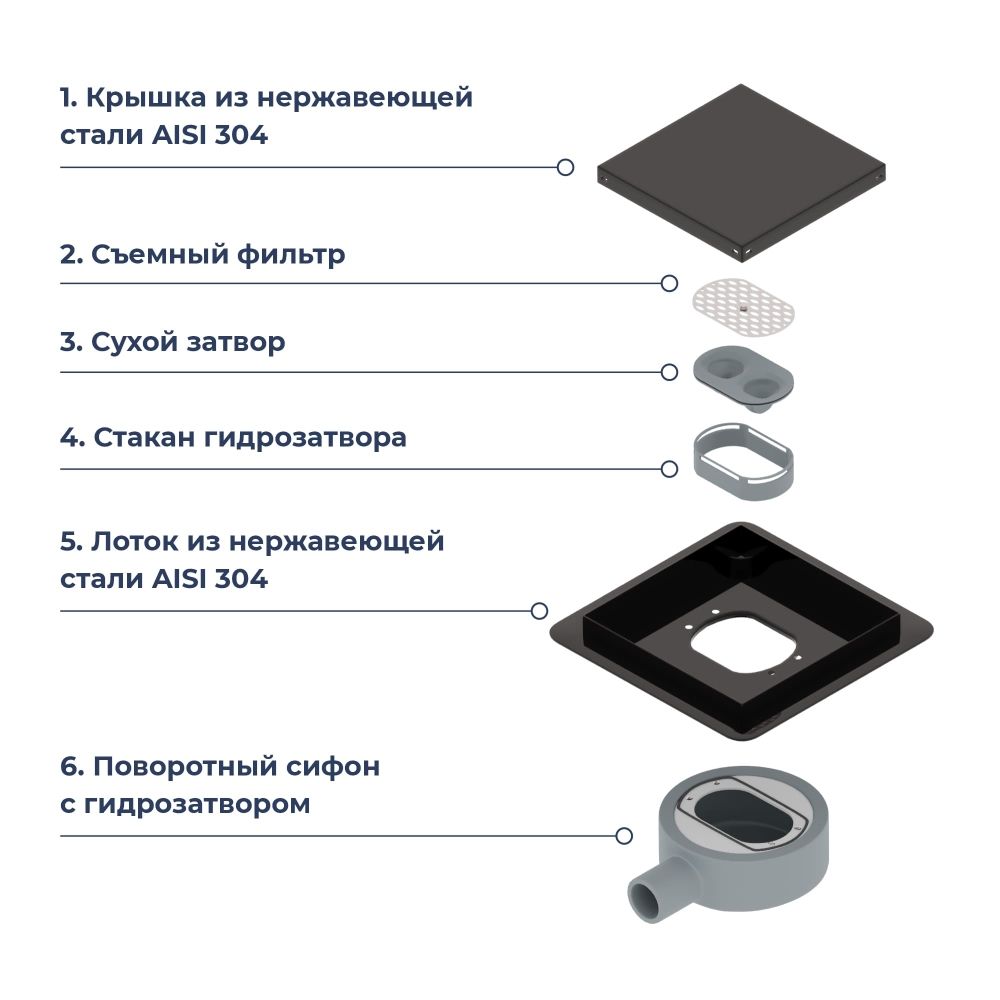 1. Крышка из нержавеющей стали AISI 304

2. Съемный фильтр

3. Сухой затвор

4. Стакан гидрозатвора

5. Лоток из нержавеющей стали AISI 304

6. Поворотный сифон с гидрозатвором