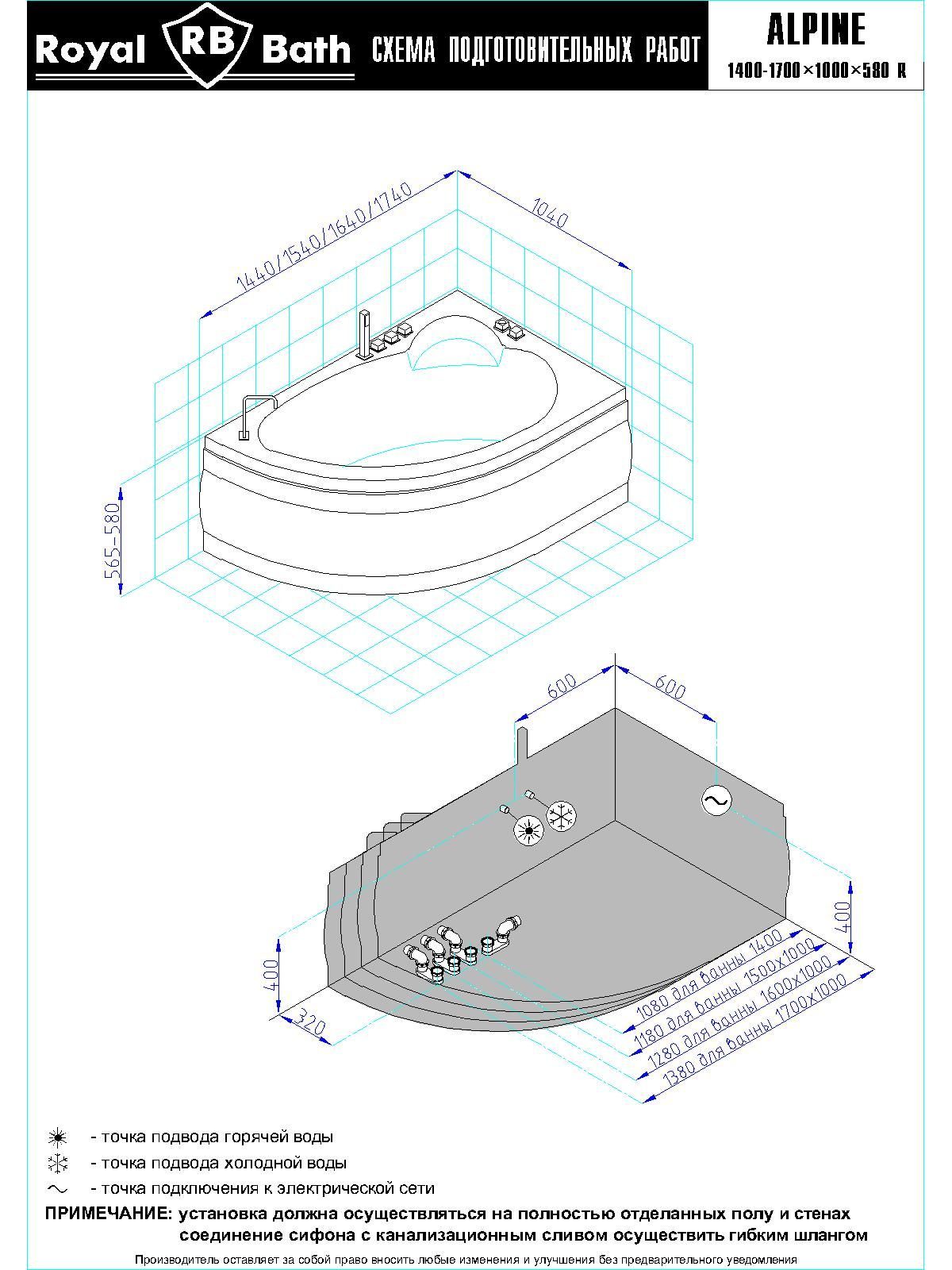 Royal RB Bath СХЕМА ПОДГОТОВИТЕЛЬНЫХ РАБОТ

ALPINE

1400-1700×1000×580 R

1440/1540/1640/1740

1040

565-580

600

600

400

400

320

1080 для ванны 1400

1180 для ванны 1500х1000

1280 для ванны 1600х1000

1380 для ванны 1700х1000

- точка подвода горячей воды

- точка подвода холодной воды

- точка подключения к электрической сети

ПРИМЕЧАНИЕ: установка должна осуществляться на полностью отделанных полу и стенах
соединение сифона с канализационным сливом осуществить гибким шлангом

Производитель оставляет за собой право вносить любые изменения и улучшения без предварительного уведомления