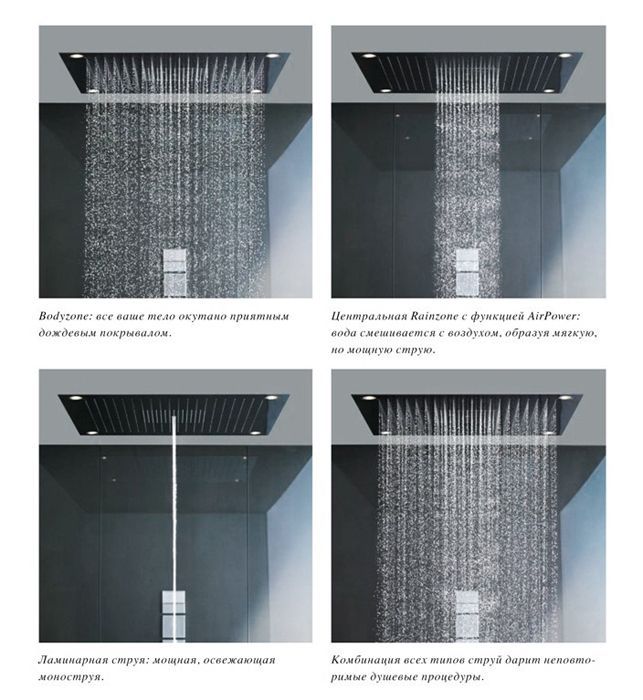 Bodyzone: все ваше тело окутано приятным дождевым покрывалом.

Центральная Rainzone с функцией AirPower: вода смешивается с воздухом, образуя мягкую, но мощную струю.

Ламинарная струя: мощная, освежающая моноструя.

Комбинация всех типов струй дарит неповторимые душевые процедуры.