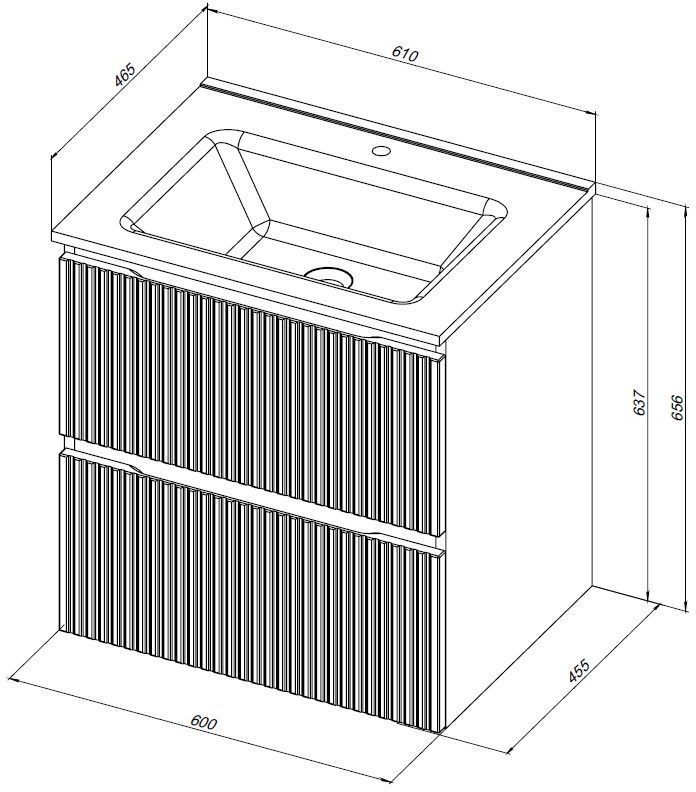 465
610
637
656
455
600