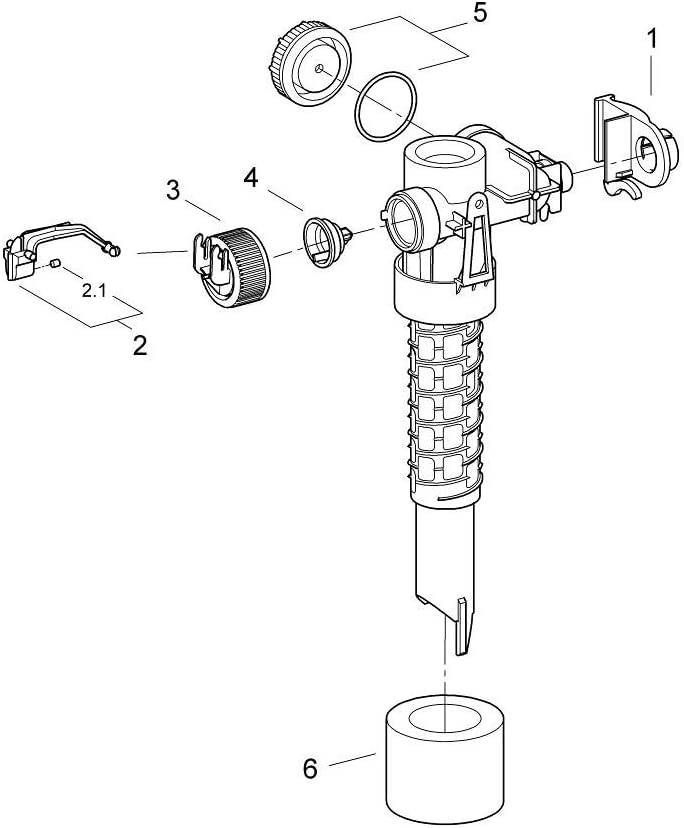 5
1
3
4
2.1
2
6