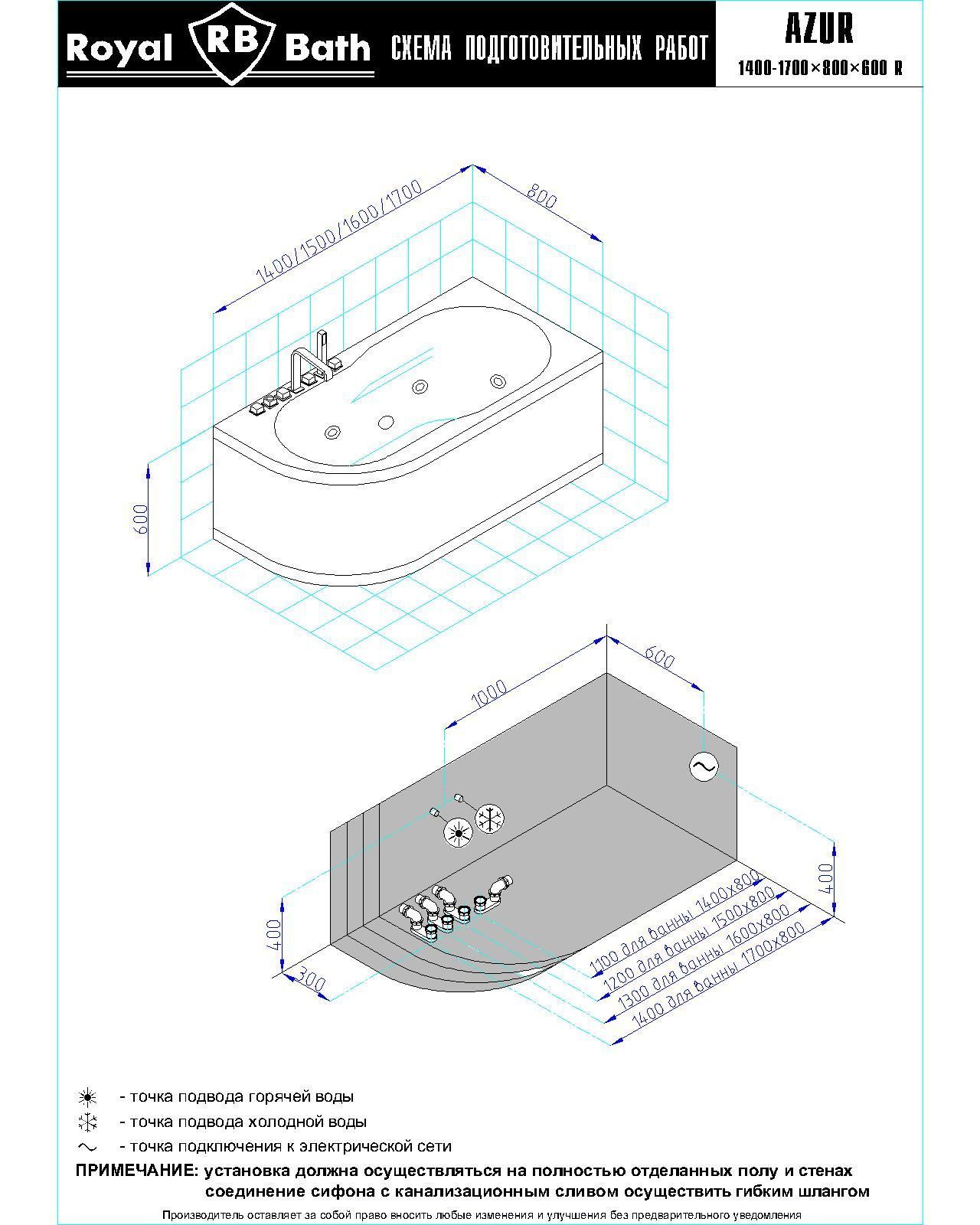 Royal RB Bath СХЕМА ПОДГОТОВИТЕЛЬНЫХ РАБОТ

AZUR
1400-1700×800×600 R

1400/1500/1600/1700
800
600

1000
600
400
400
300
1100 для ванны 1400х800
1200 для ванны 1500х800
1300 для ванны 1600х800
1400 для ванны 1700х800

- точка подвода горячей воды
- точка подвода холодной воды
- точка подключения к электрической сети

ПРИМЕЧАНИЕ: установка должна осуществляться на полностью отделанных полу и стенах
соединение сифона с канализационным сливом осуществить гибким шлангом

Производитель оставляет за собой право вносить любые изменения и улучшения без предварительного уведомления