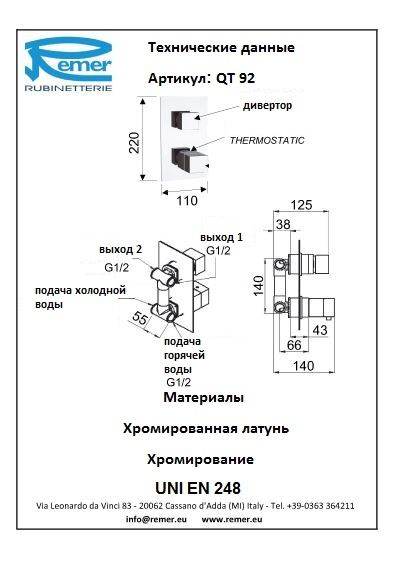 Remer
RUBINETTERIE

Технические данные

Артикул: QT 92

дивертор

THERMOSTATIC

220

110

выход 2
G1/2

выход 1
G1/2

подача холодной воды

55

подача горячей воды
G1/2

125

38

140

43

66

140

Материалы

Хромированная латунь

Хромирование

UNI EN 248

Via Leonardo da Vinci 83 - 20062 Cassano d'Adda (MI) Italy - Tel. +39-0363 364211

info@remer.eu www.remer.eu