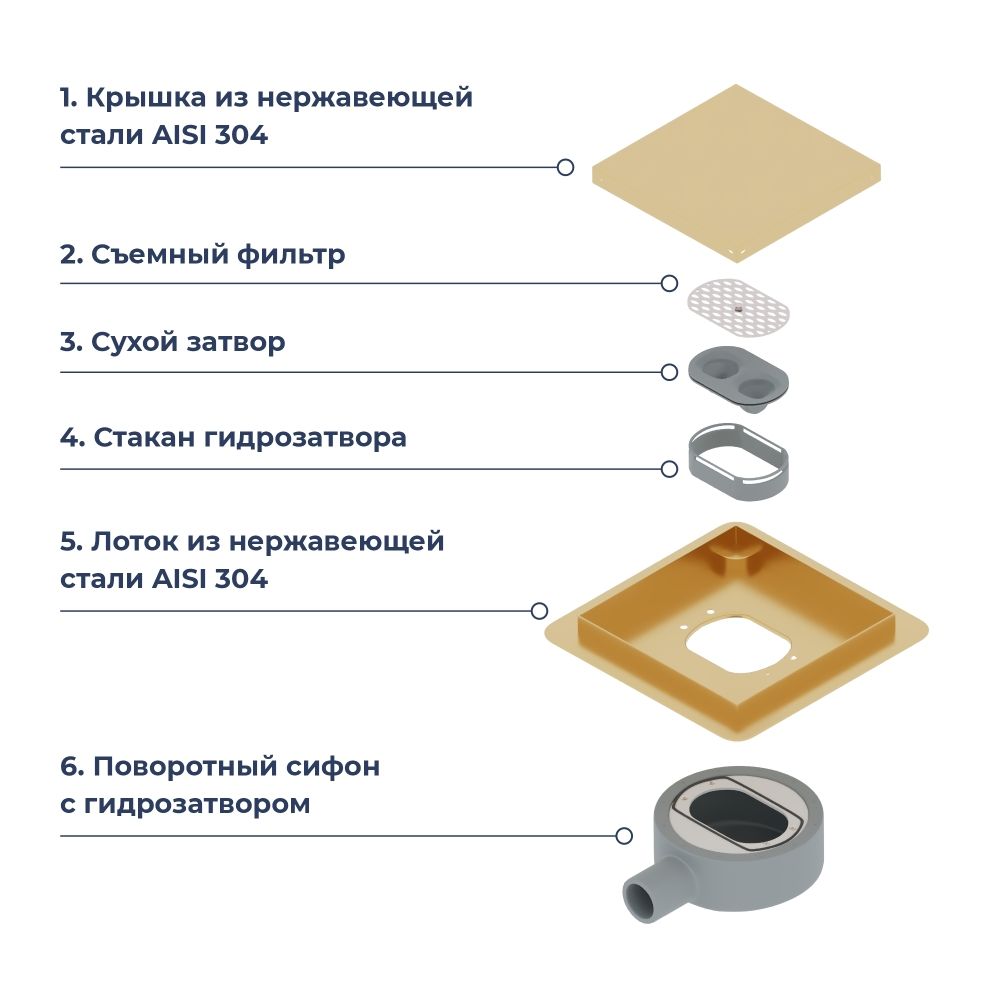 1. Крышка из нержавеющей стали AISI 304

2. Съемный фильтр

3. Сухой затвор

4. Стакан гидрозатвора

5. Лоток из нержавеющей стали AISI 304

6. Поворотный сифон с гидрозатвором