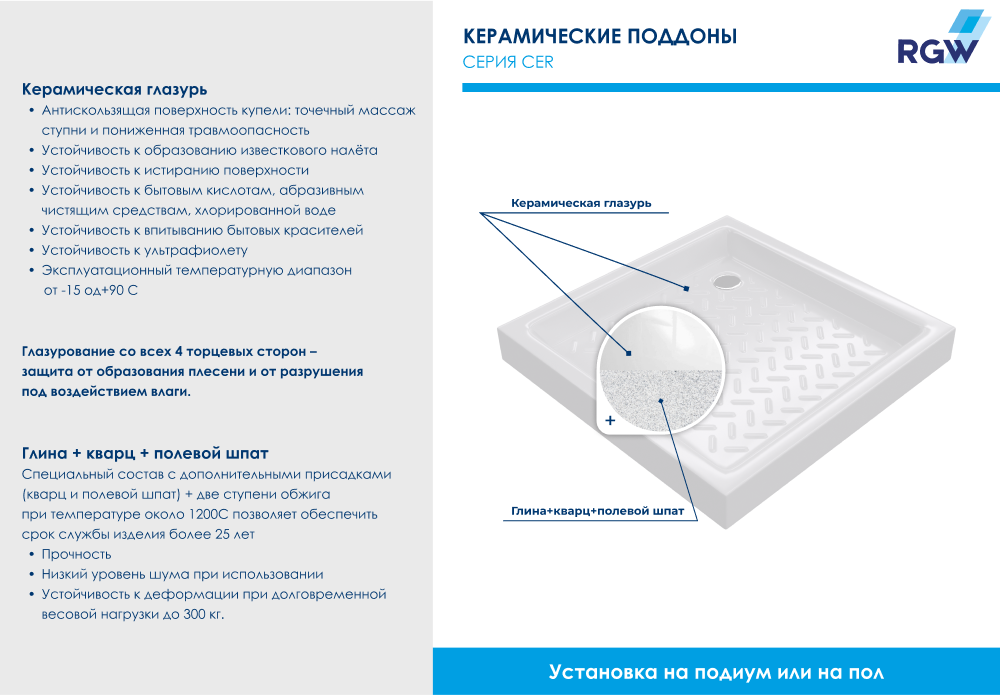 Керамическая глазурь
• Антискользящая поверхность купели: точечный массаж ступни и пониженная травмоопасность
• Устойчивость к образованию известкового налёта
• Устойчивость к истиранию поверхности
• Устойчивость к бытовым кислотам, абразивным чистящим средствам, хлорированной воде
• Устойчивость к впитыванию бытовых красителей
• Устойчивость к ультрафиолету
• Эксплуатационный температурную диапазон от -15 од+90 С

Глазурование со всех 4 торцевых сторон – защита от образования плесени и от разрушения под воздействием влаги.

Глина + кварц + полевой шпат
Специальный состав с дополнительными присадками (кварц и полевой шпат) + две ступени обжига при температуре около 1200С позволяет обеспечить срок службы изделия более 25 лет
• Прочность
• Низкий уровень шума при использовании
• Устойчивость к деформации при долговременной весовой нагрузки до 300 кг.

КЕРАМИЧЕСКИЕ ПОДДОНЫ
СЕРИЯ CER

RGW

Керамическая глазурь

+

Глина+кварц+полевой шпат

Установка на подиум или на пол